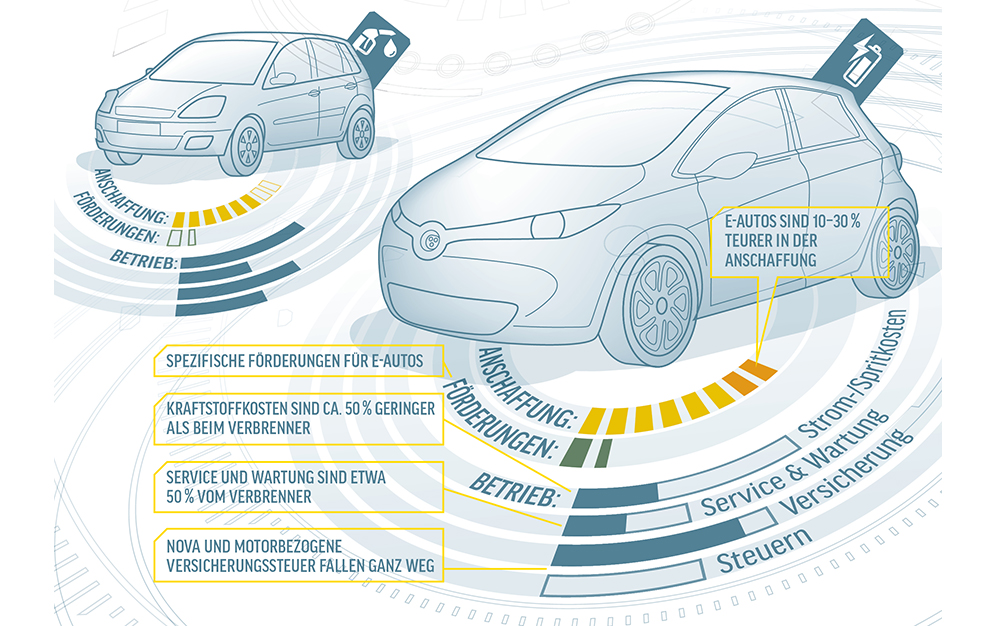 ANSCHAFFUNG:
FÖRDERUNGEN:
BETRIEB:

E-AUTOS SIND 10–30 % TEURER IN DER ANSCHAFFUNG

SPEZIFISCHE FÖRDERUNGEN FÜR E-AUTOS

KRAFTSTOFFKOSTEN SIND CA. 50 % GERINGER ALS BEIM VERBRENNER

SERVICE UND WARTUNG SIND ETWA 50 % VOM VERBRENNER

NOVA UND MOTORBEZOGENE VERSICHERUNGSSTEUER FALLEN GANZ WEG

ANSCHAFFUNG:
FÖRDERUNGEN:
BETRIEB:

Strom-/Spritkosten
Service & Wartung
Versicherung
Steuern